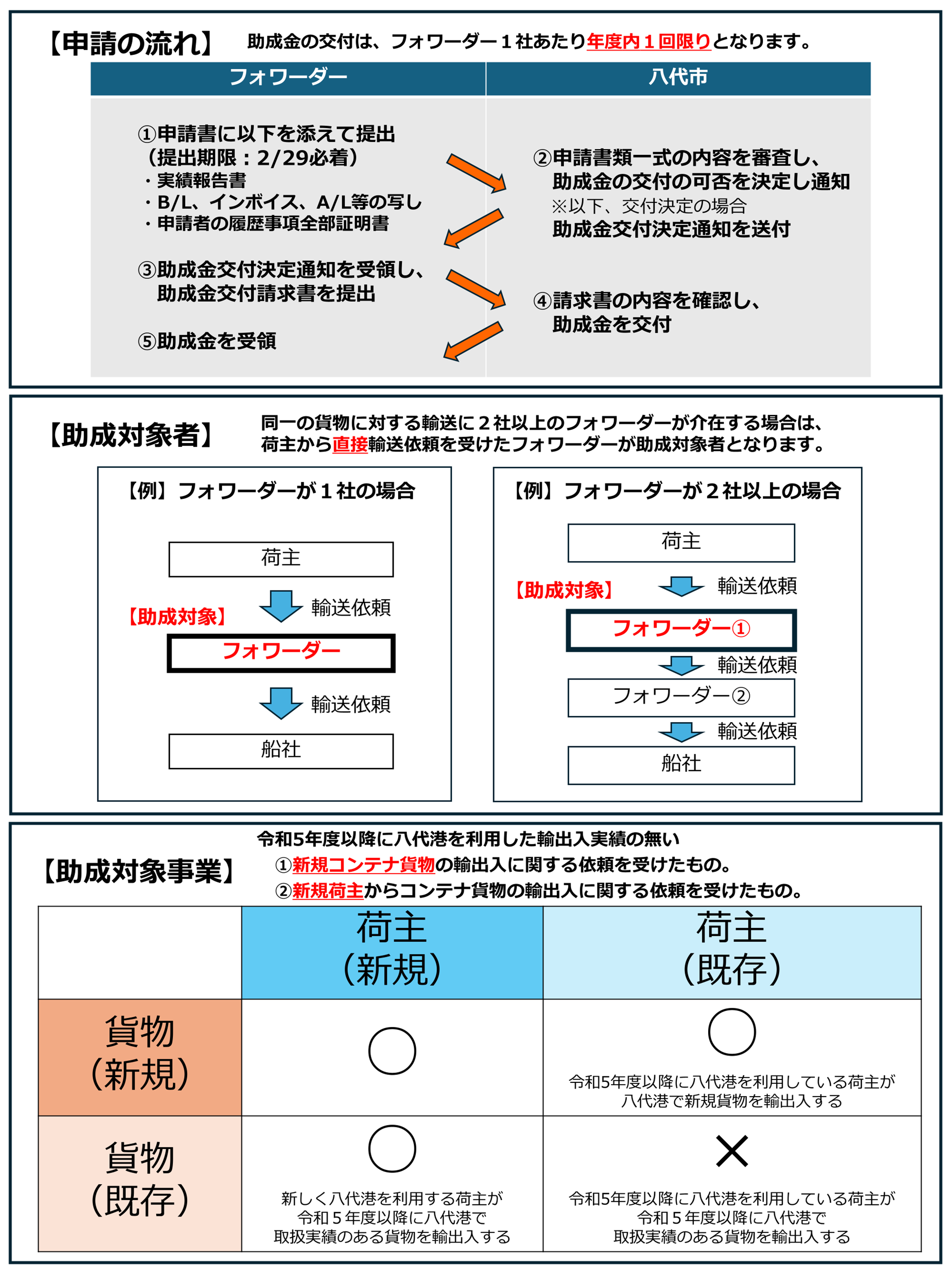 【申請の流れ】 助成金の交付は、フォワーダー１社あたり年度内１回限りとなります。

| フォワーダー | 八代市 |
|---|---|
| ①申請書に以下を添えて提出（提出期限：2/29必着）・実績報告書 ・B/L、インボイス、A/L等の写し ・申請者の履歴事項全部証明書 | ②申請書類一式の内容を審査し、助成金の交付の可否を決定し通知 ※以下、交付決定の場合 助成金交付決定通知を送付 |
| ③助成金交付決定通知を受領し、助成金交付請求書を提出 | ④請求書の内容を確認し、助成金を交付 |
| ⑤助成金を受領 | |

【助成対象者】 同一の貨物に対する輸送に２社以上のフォワーダーが介在する場合は、荷主から直接輸送依頼を受けたフォワーダーが助成対象者となります。

【例】フォワーダーが１社の場合

荷主
輸送依頼
【助成対象】
フォワーダー
輸送依頼
船社

【例】フォワーダーが２社以上の場合

荷主
【助成対象】
輸送依頼
フォワーダー①
輸送依頼
フォワーダー②
輸送依頼
船社

【助成対象事業】
令和5年度以降に八代港を利用した輸出入実績の無い
①新規コンテナ貨物の輸出入に関する依頼を受けたもの。
②新規荷主からコンテナ貨物の輸出入に関する依頼を受けたもの。

| | 荷主（新規） | 荷主（既存） |
|---|---|---|
| 貨物（新規） | ○ | ○ 令和5年度以降に八代港を利用している荷主が八代港で新規貨物を輸出入する |
| 貨物（既存） | ○ 新しく八代港を利用する荷主が令和５年度以降に八代港で取扱実績のある貨物を輸出入する | × 令和5年度以降に八代港を利用している荷主が令和５年度以降に八代港で取扱実績のある貨物を輸出入する |